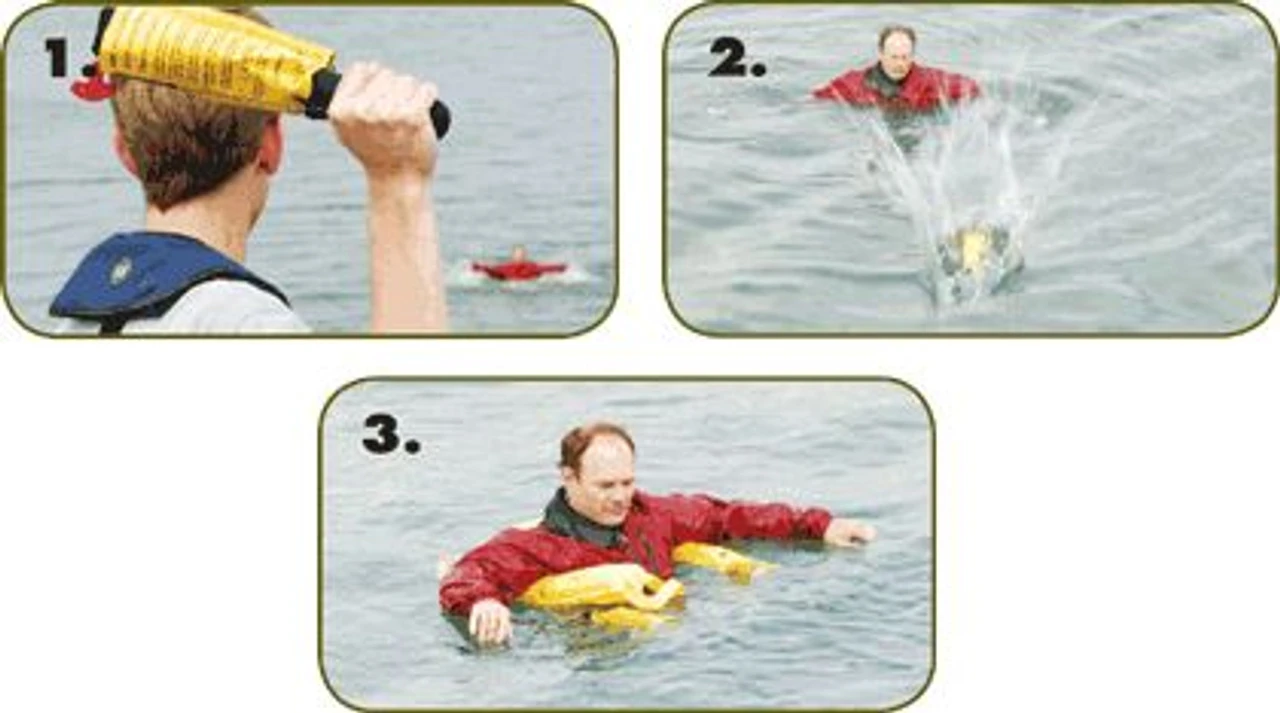 1.

2.

3.